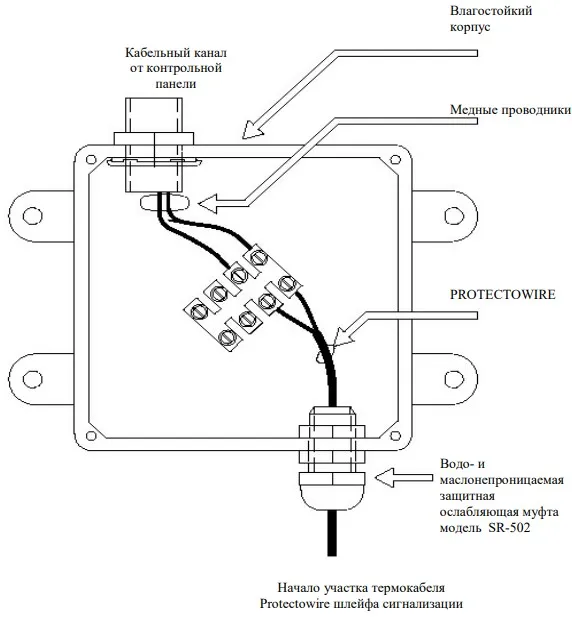 Влагостойкий корпус

Кабельный канал от контрольной панели

Медные проводники

PROTECTOWIRE

Водо- и маслонепроницаемая защитная ослабляющая муфта модель SR-502

Начало участка термокабеля Protectowire шлейфа сигнализации