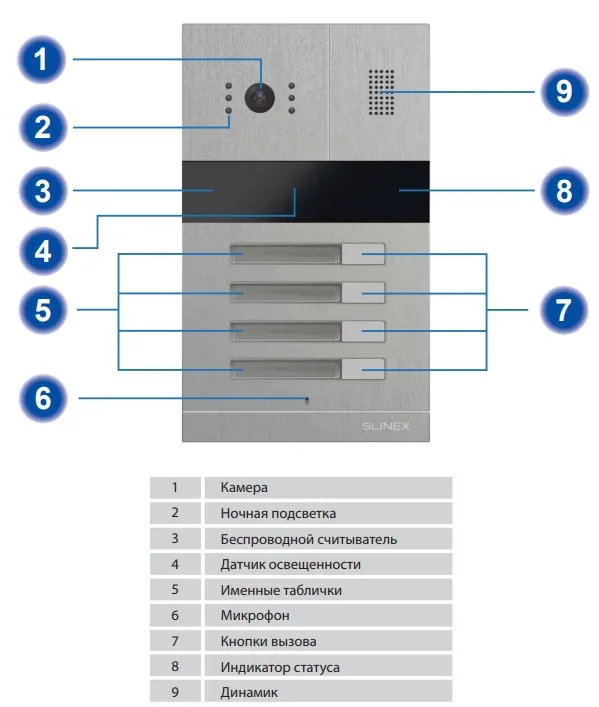 1
2
3
4
5
6
9
8
7
SLINEX

| 1 | Камера |
|---|---|
| 2 | Ночная подсветка |
| 3 | Беспроводной считыватель |
| 4 | Датчик освещенности |
| 5 | Именные таблички |
| 6 | Микрофон |
| 7 | Кнопки вызова |
| 8 | Индикатор статуса |
| 9 | Динамик |