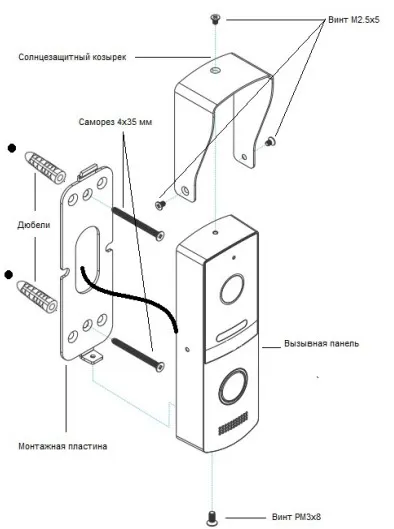 Винт M2.5x5

Солнцезащитный козырек

Саморез 4x35 мм

Дюбели

Вызывная панель

Монтажная пластина

Винт PM3x8