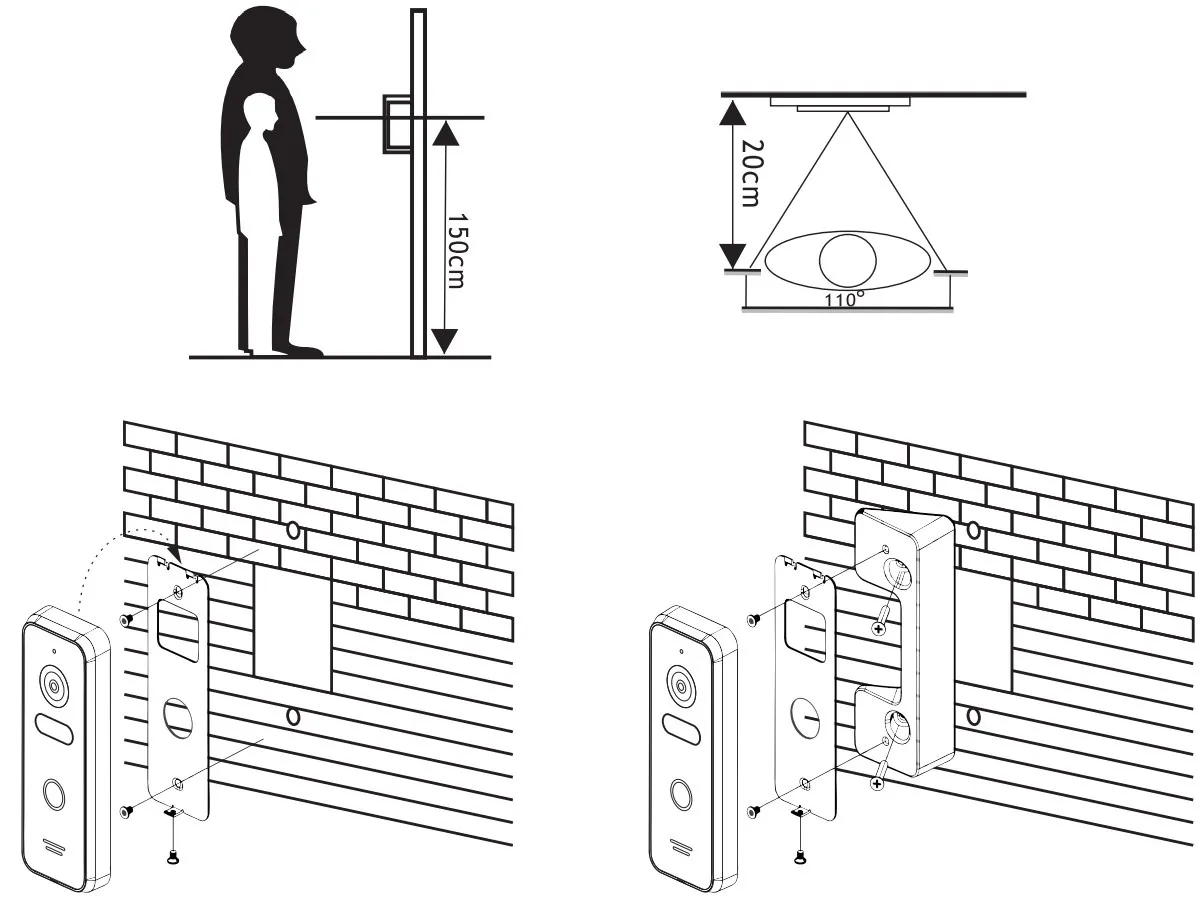 150cm

20cm

110°