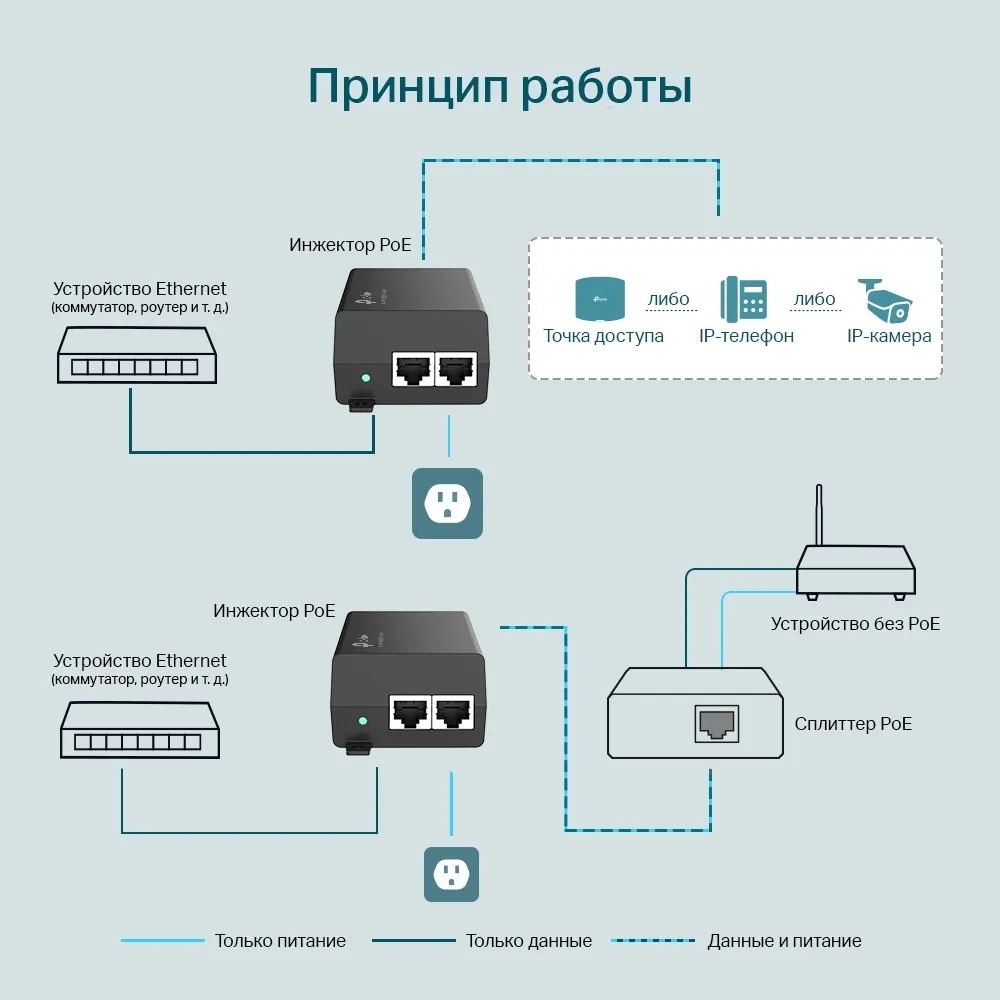 Принцип работы

Инжектор PoE

Устройство Ethernet
(коммутатор, роутер и т. д.)

Точка доступа
либо
IP-телефон
либо
IP-камера

Инжектор PoE

Устройство Ethernet
(коммутатор, роутер и т. д.)

Устройство без PoE

Сплиттер PoE

Только питание
Только данные
Данные и питание