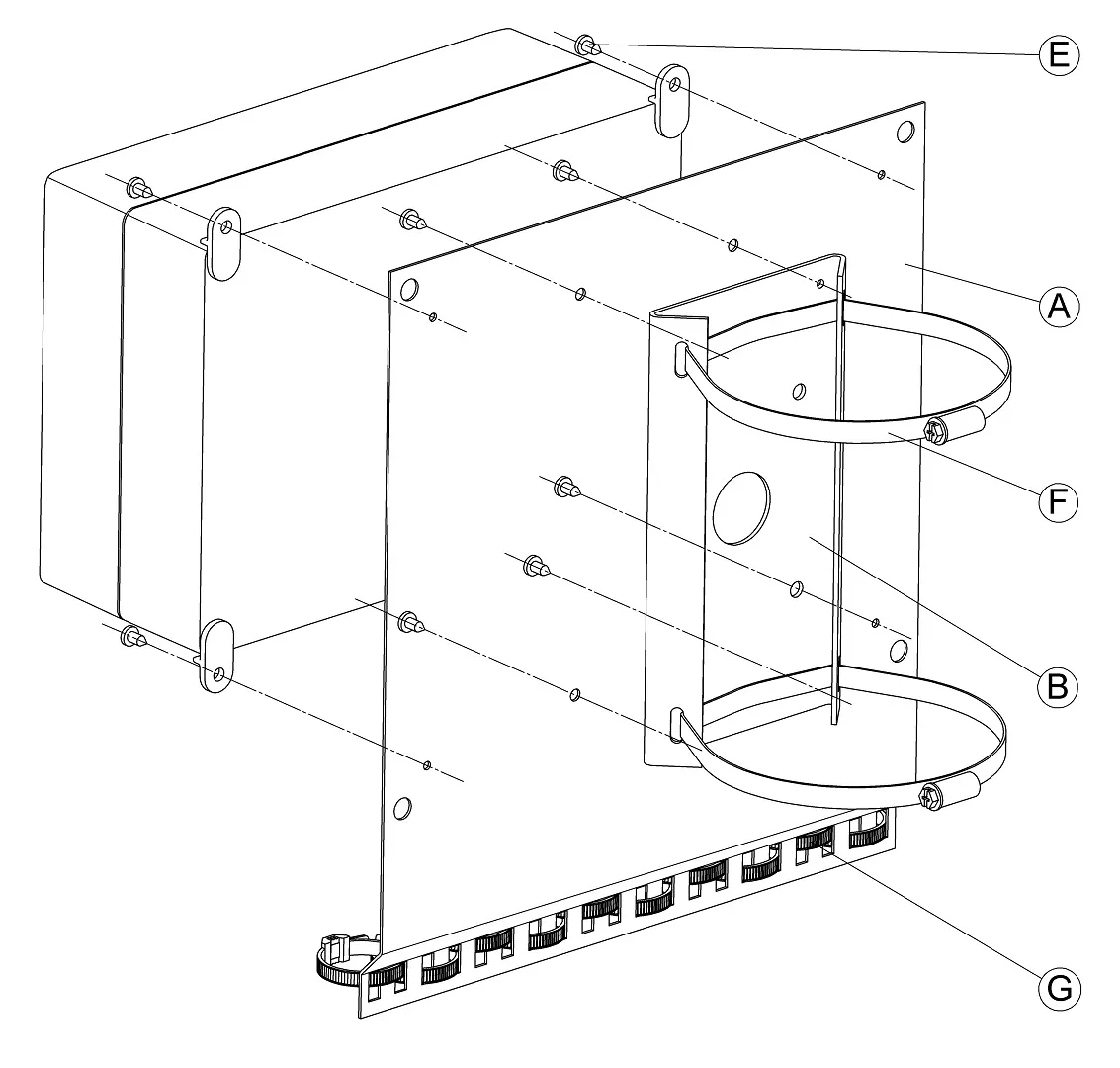 E
A
F
B
G