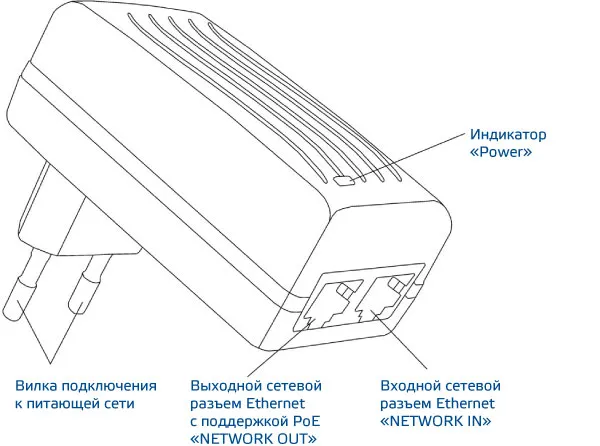 Индикатор «Power»

Вилка подключения к питающей сети

Выходной сетевой разъем Ethernet с поддержкой PoE «NETWORK OUT»

Входной сетевой разъем Ethernet «NETWORK IN»