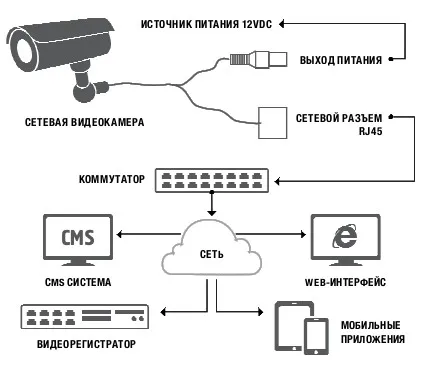 ИСТОЧНИК ПИТАНИЯ 12VDC

ВЫХОД ПИТАНИЯ

СЕТЕВАЯ ВИДЕОКАМЕРА

СЕТЕВОЙ РАЗЪЕМ RJ45

КОММУТАТОР

CMS

СЕТЬ

CMS СИСТЕМА

WEB-ИНТЕРФЕЙС

ВИДЕОРЕГИСТРАТОР

МОБИЛЬНЫЕ ПРИЛОЖЕНИЯ