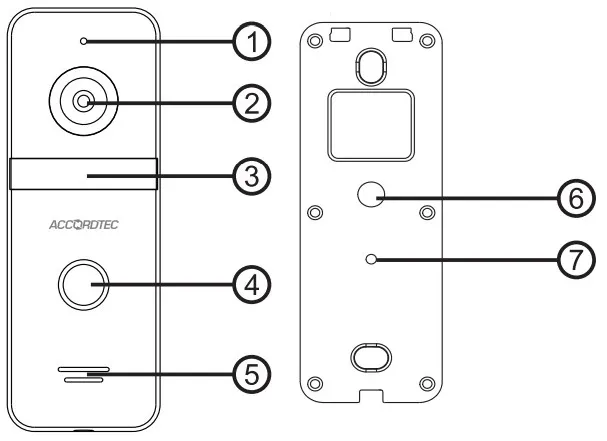 1
2
3
ACCORDTEC
4
5
6
7